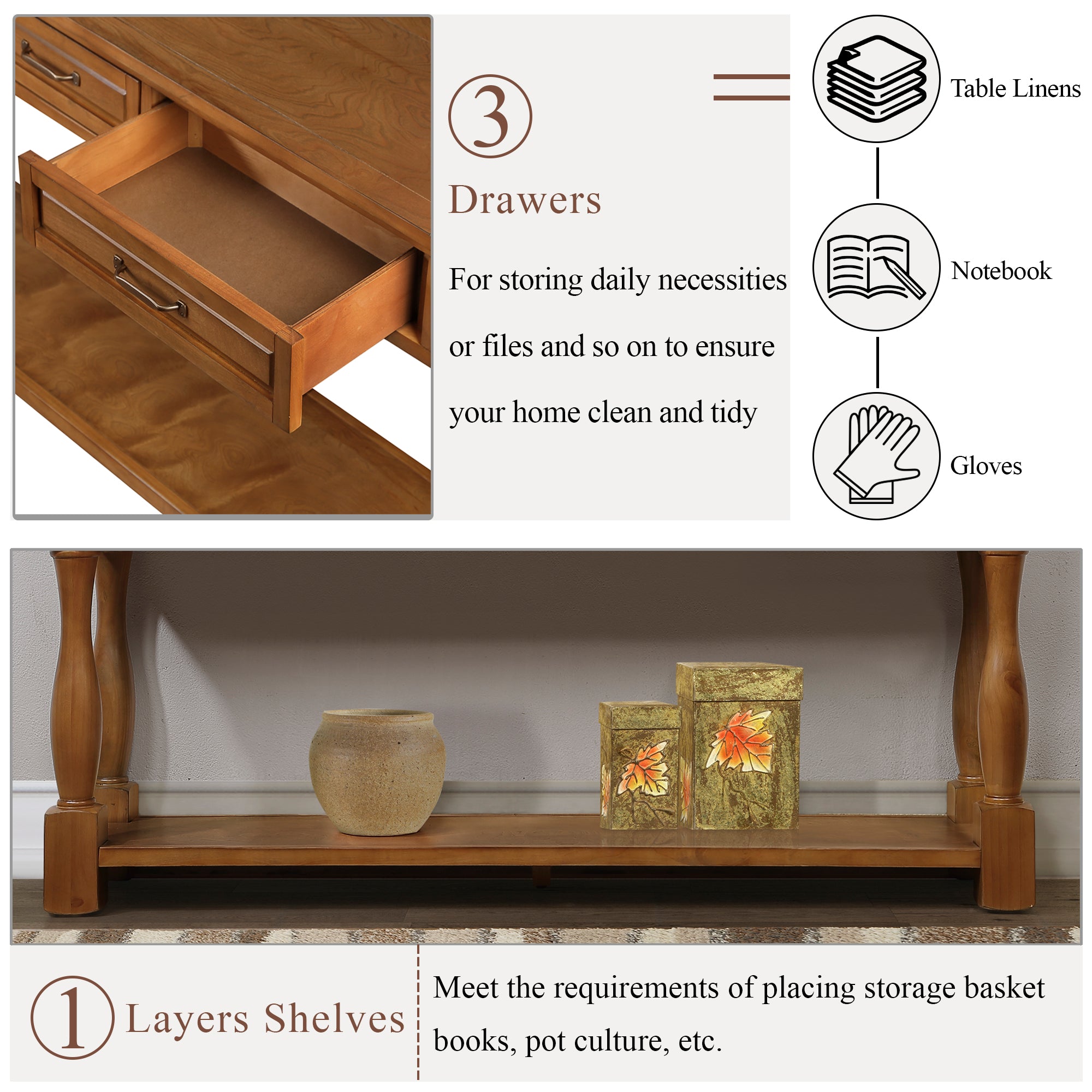 3

Drawers

For storing daily necessities or files and so on to ensure your home clean and tidy

Table Linens

Notebook

Gloves

1 Layers Shelves

Meet the requirements of placing storage basket books, pot culture, etc.