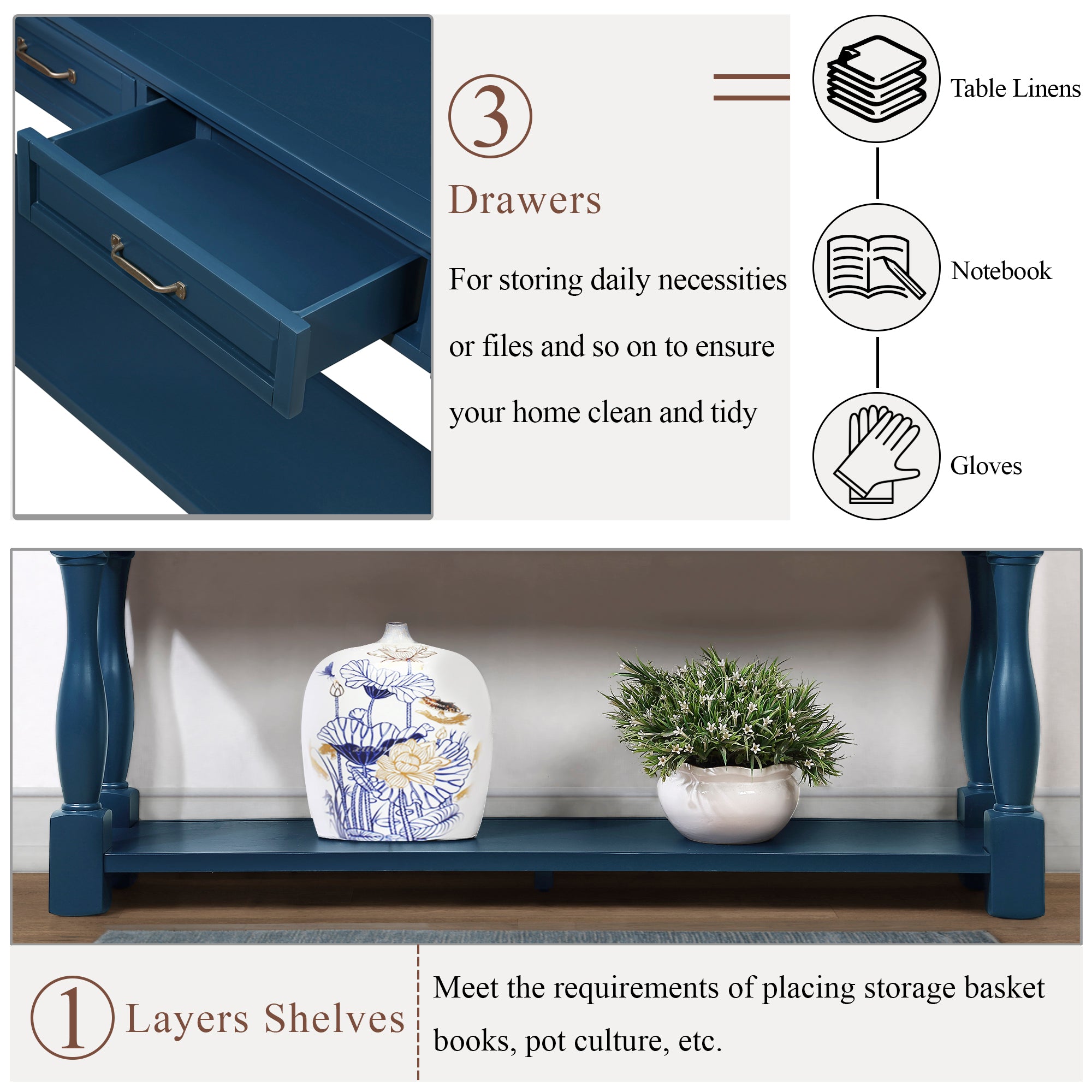 ③

Drawers

For storing daily necessities or files and so on to ensure your home clean and tidy

Table Linens

Notebook

Gloves

① Layers Shelves

Meet the requirements of placing storage basket books, pot culture, etc.