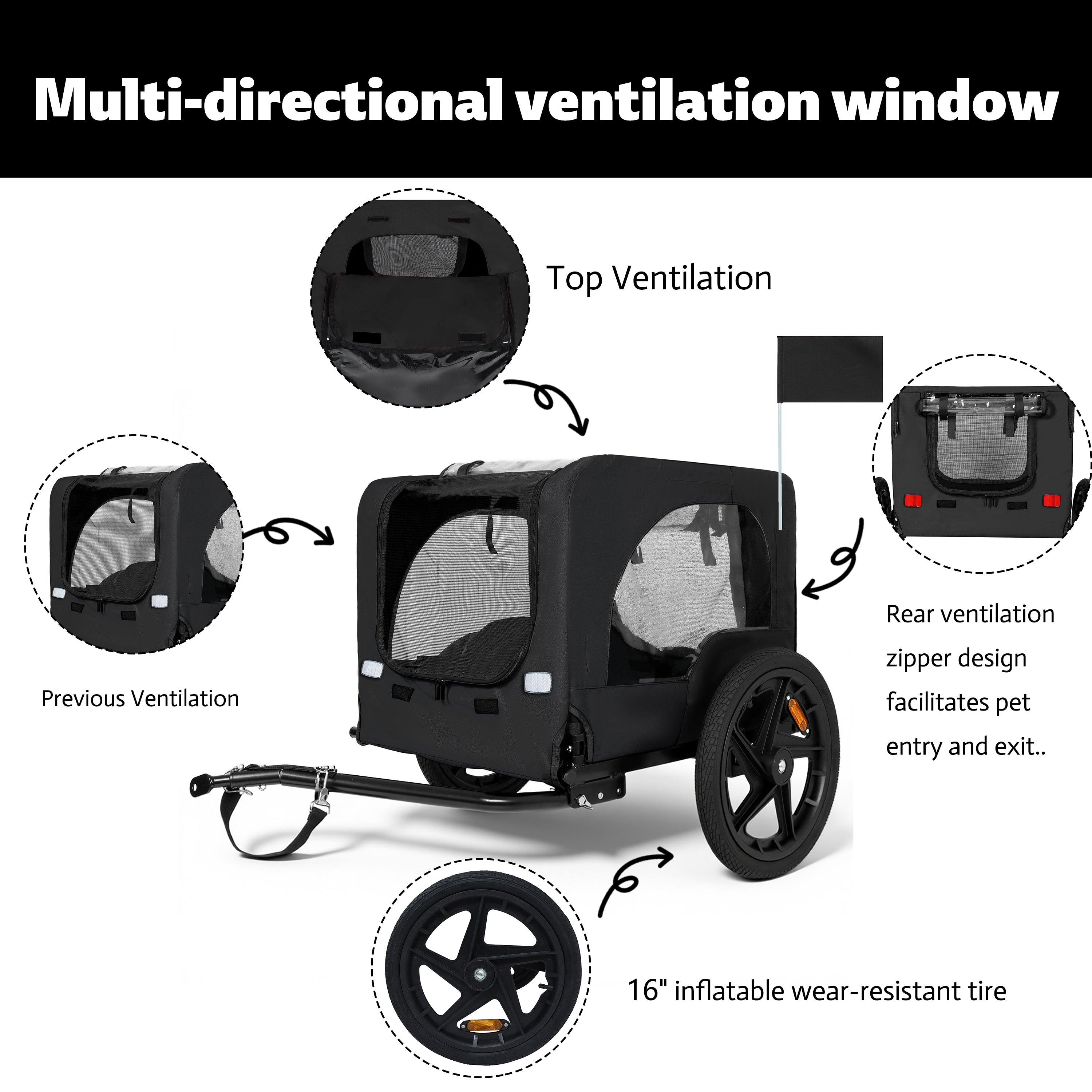 Multi-directional ventilation window

Top Ventilation

Previous Ventilation

Rear ventilation zipper design facilitates pet entry and exit..

16" inflatable wear-resistant tire