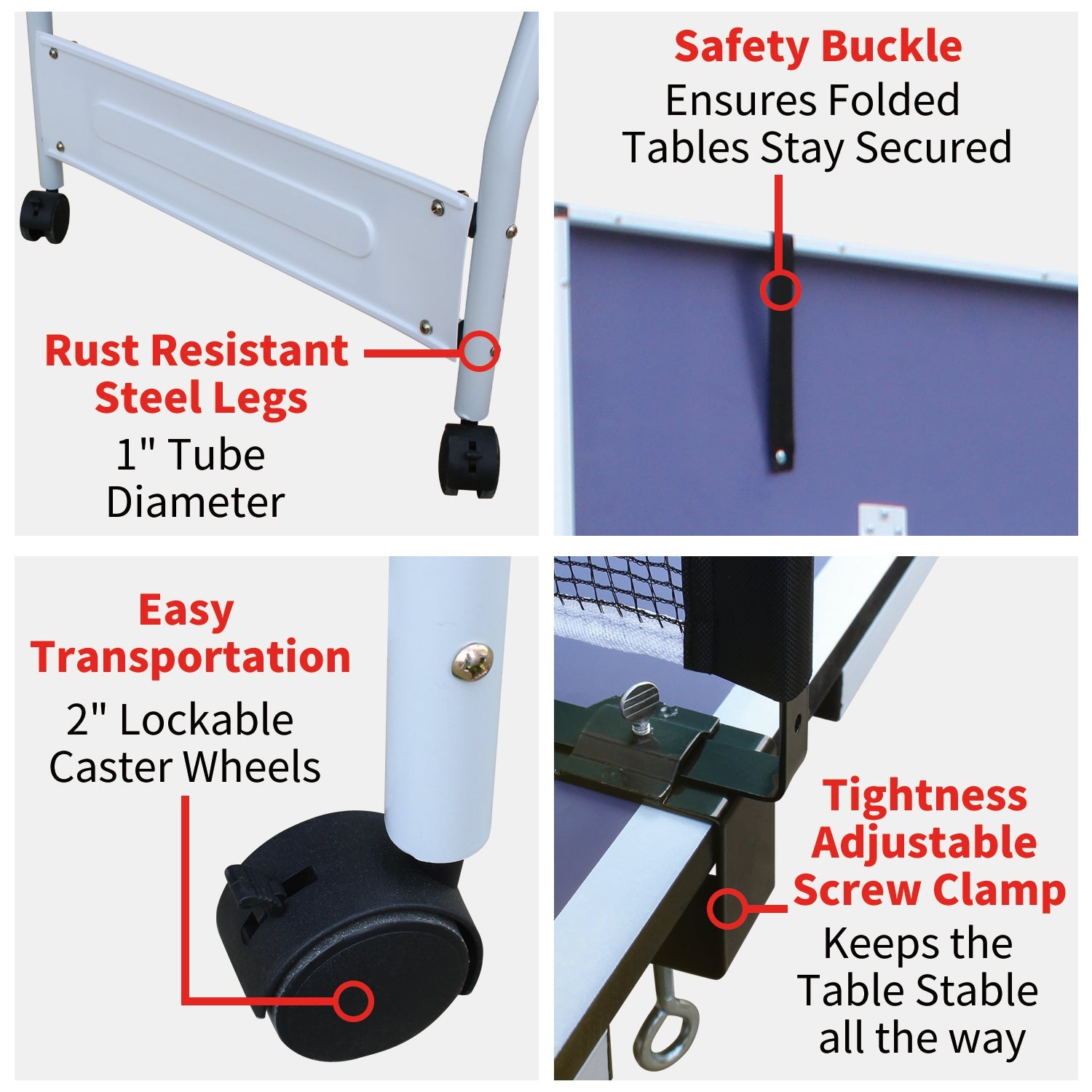 Rust Resistant Steel Legs
1" Tube Diameter

Safety Buckle
Ensures Folded Tables Stay Secured

Easy Transportation
2" Lockable Caster Wheels

Tightness Adjustable Screw Clamp
Keeps the Table Stable all the way