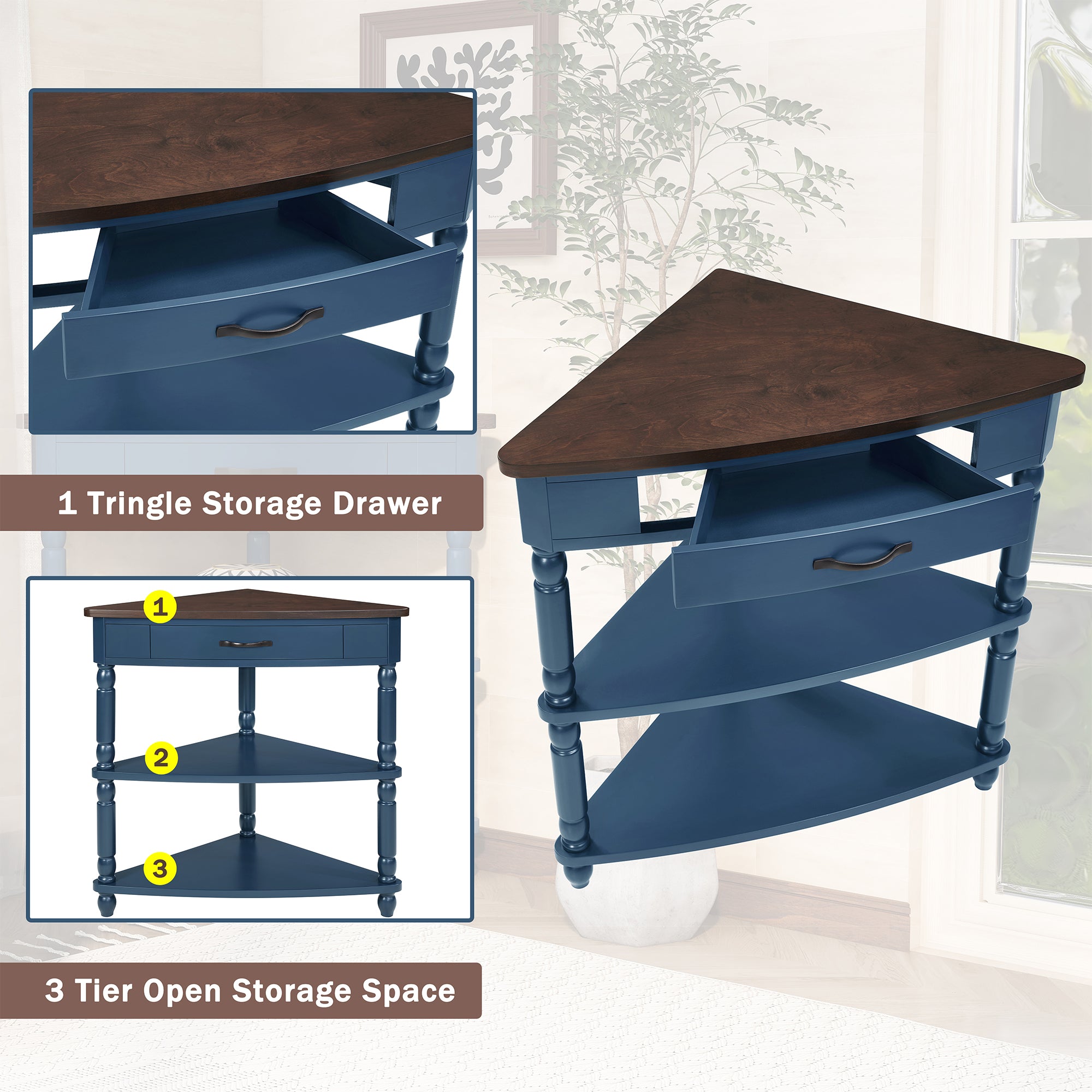 1 Tringle Storage Drawer

1

2

3

3 Tier Open Storage Space